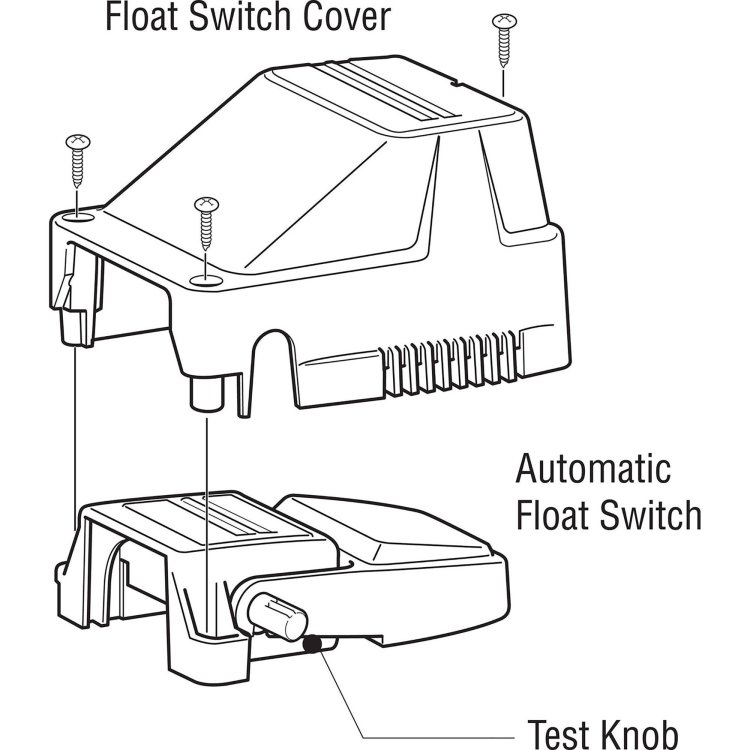 Float Switch Cover

Automatic Float Switch

Test Knob